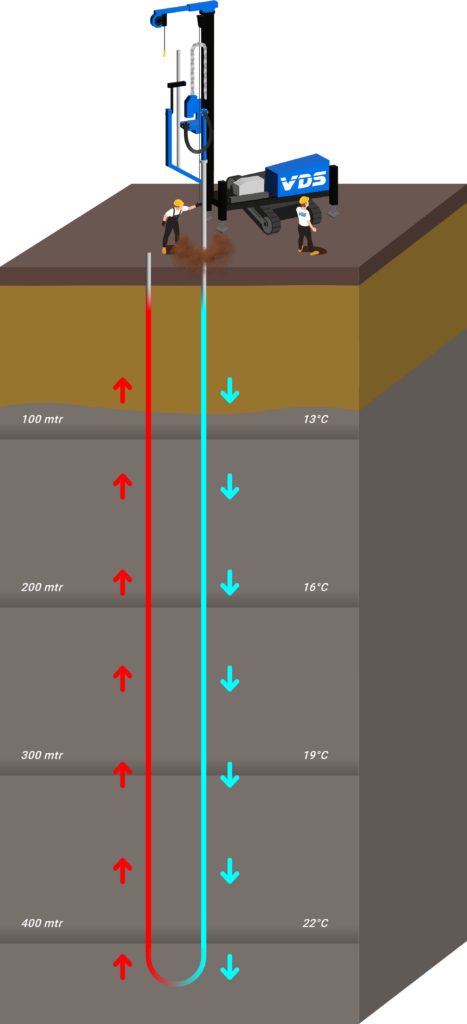 VDS

100 mtr
13°C

200 mtr
16°C

300 mtr
19°C

400 mtr
22°C